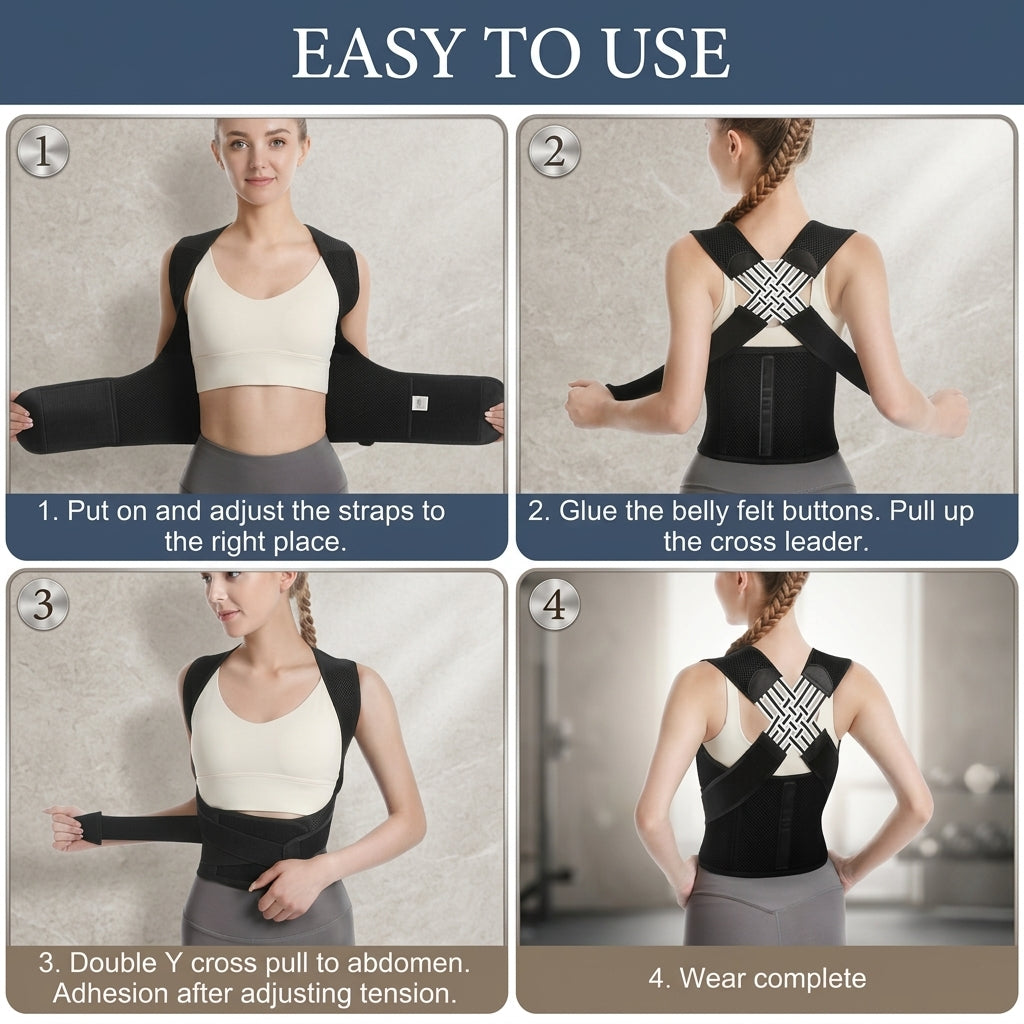 EASY TO USE

1

1. Put on and adjust the straps to the right place.

2

2. Glue the belly felt buttons. Pull up the cross leader.

3

3. Double Y cross pull to abdomen. Adhesion after adjusting tension.

4

4. Wear complete